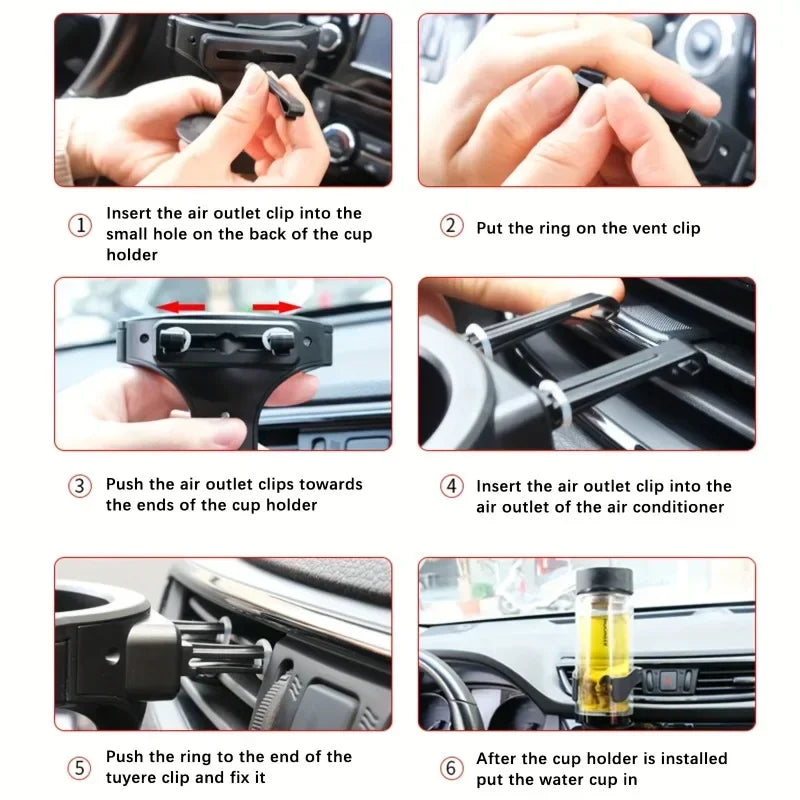 ① Insert the air outlet clip into the small hole on the back of the cup holder

② Put the ring on the vent clip

③ Push the air outlet clips towards the ends of the cup holder

④ Insert the air outlet clip into the air outlet of the air conditioner

⑤ Push the ring to the end of the tuyere clip and fix it

⑥ After the cup holder is installed put the water cup in